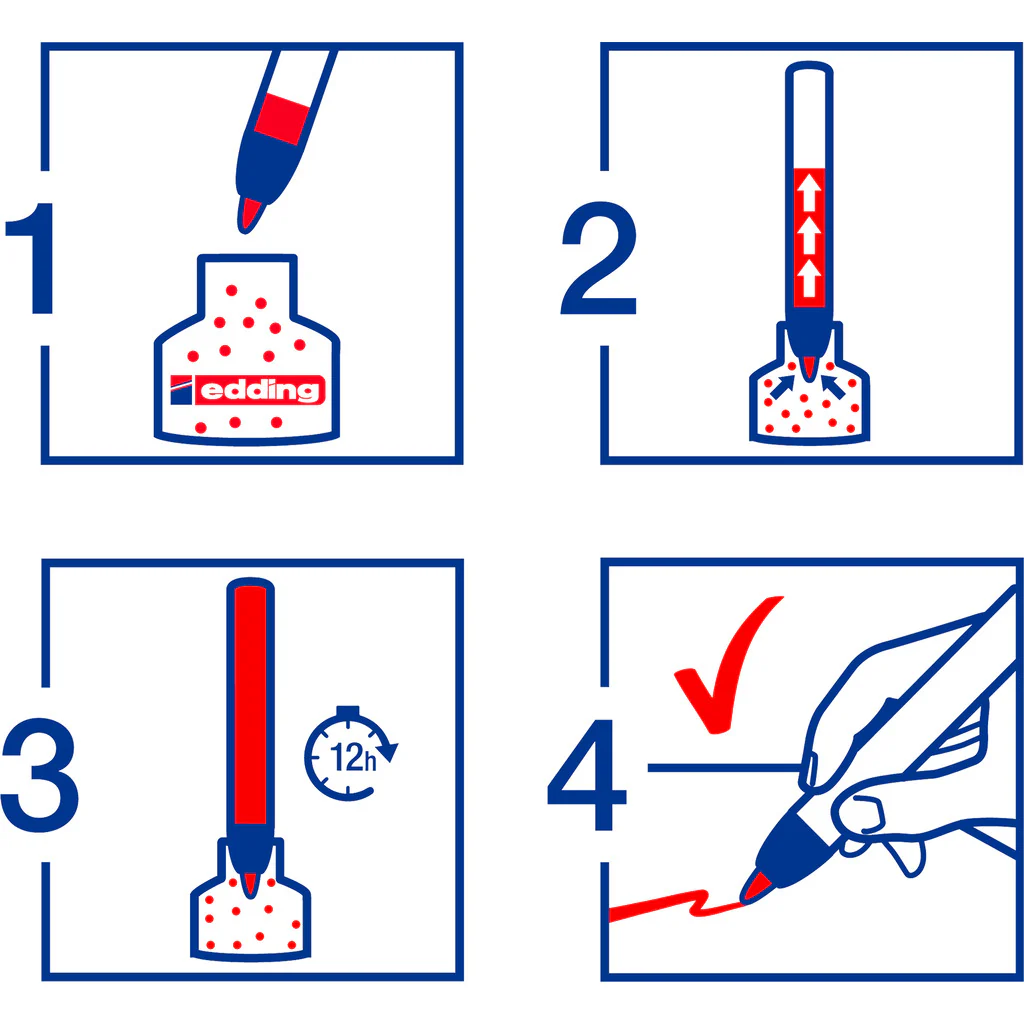 1
edding
2
3
12h
4