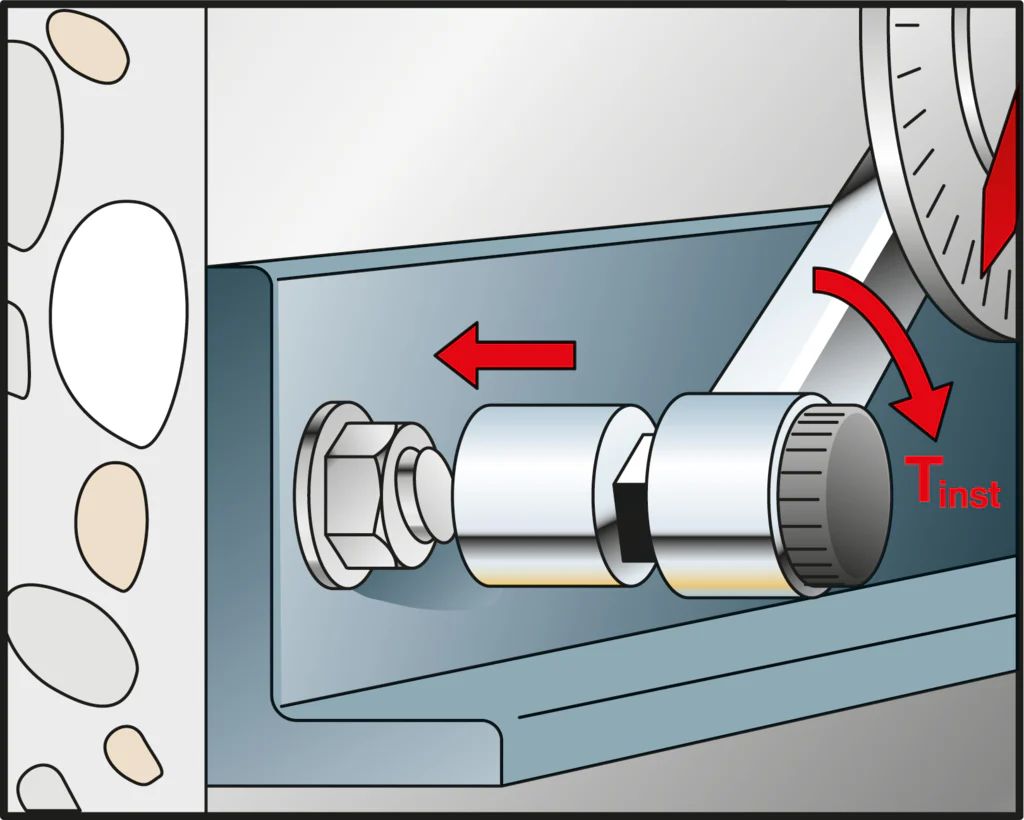 $T_{inst}$